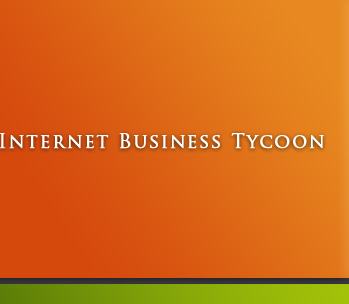 Internet Business Tycoon